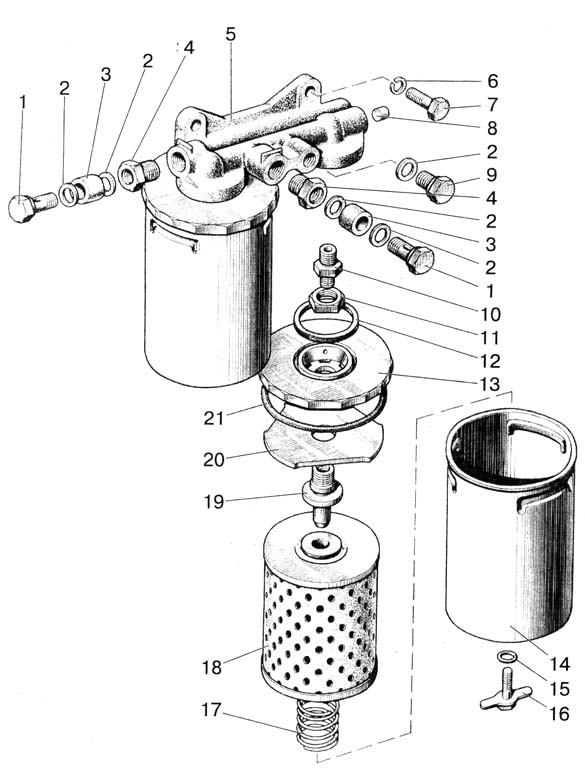 1
2
3
2
4
5
6
7
8
2
9
4
2
3
2
1
10
11
12
13
21
20
19
18
17
14
15
16