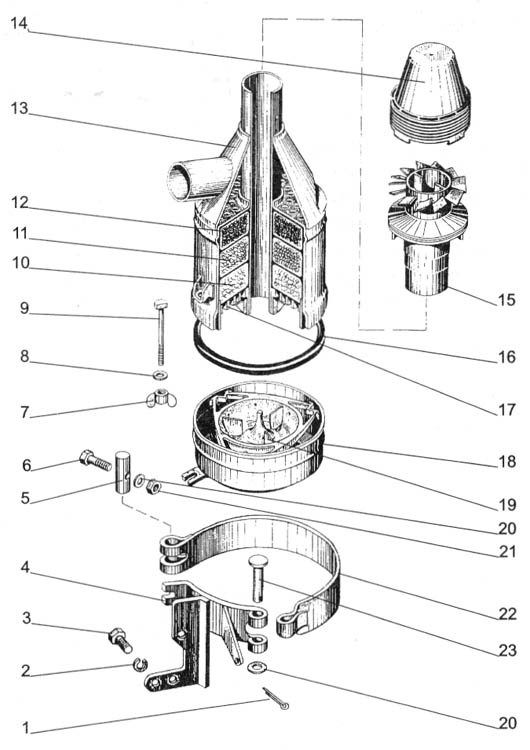 14
13
12
11
10
9
8
7
6
5
4
3
2
1
15
16
17
18
19
20
21
22
23
20